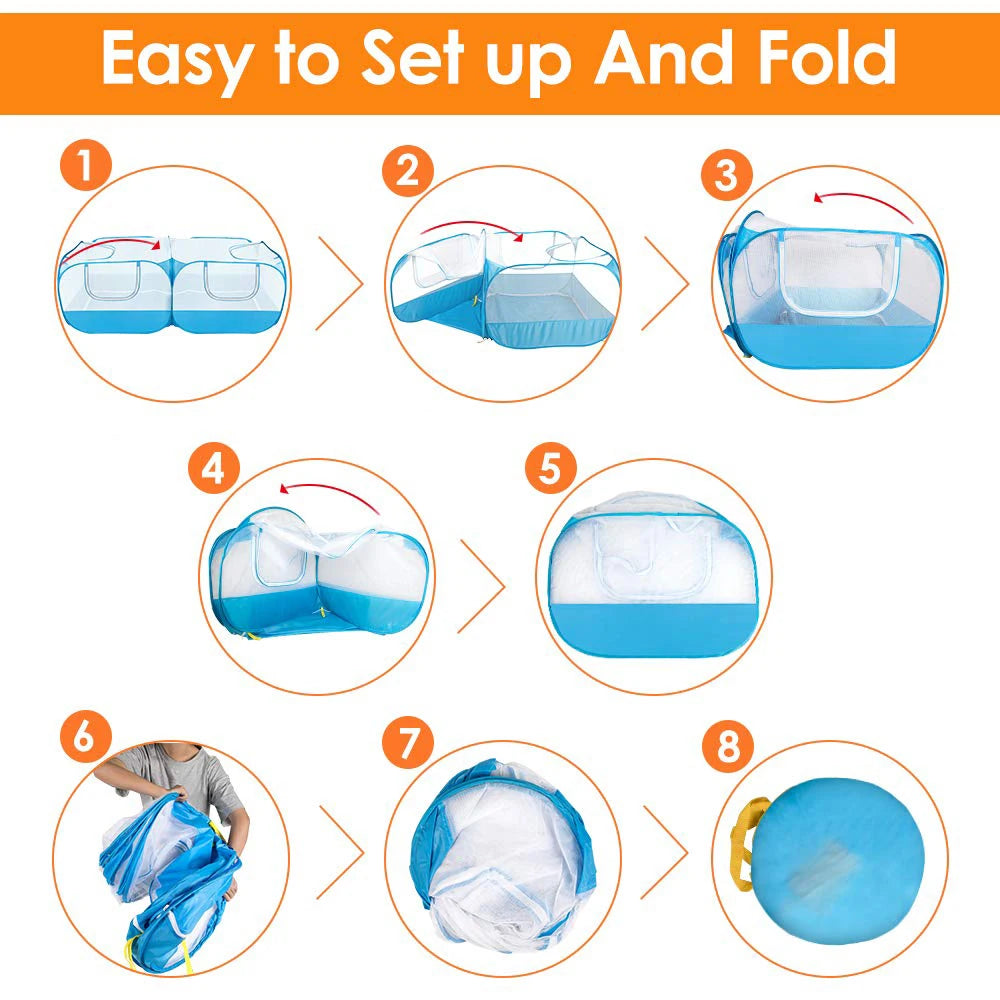 Easy to Set up And Fold

1

2

3

4

5

6

7

8